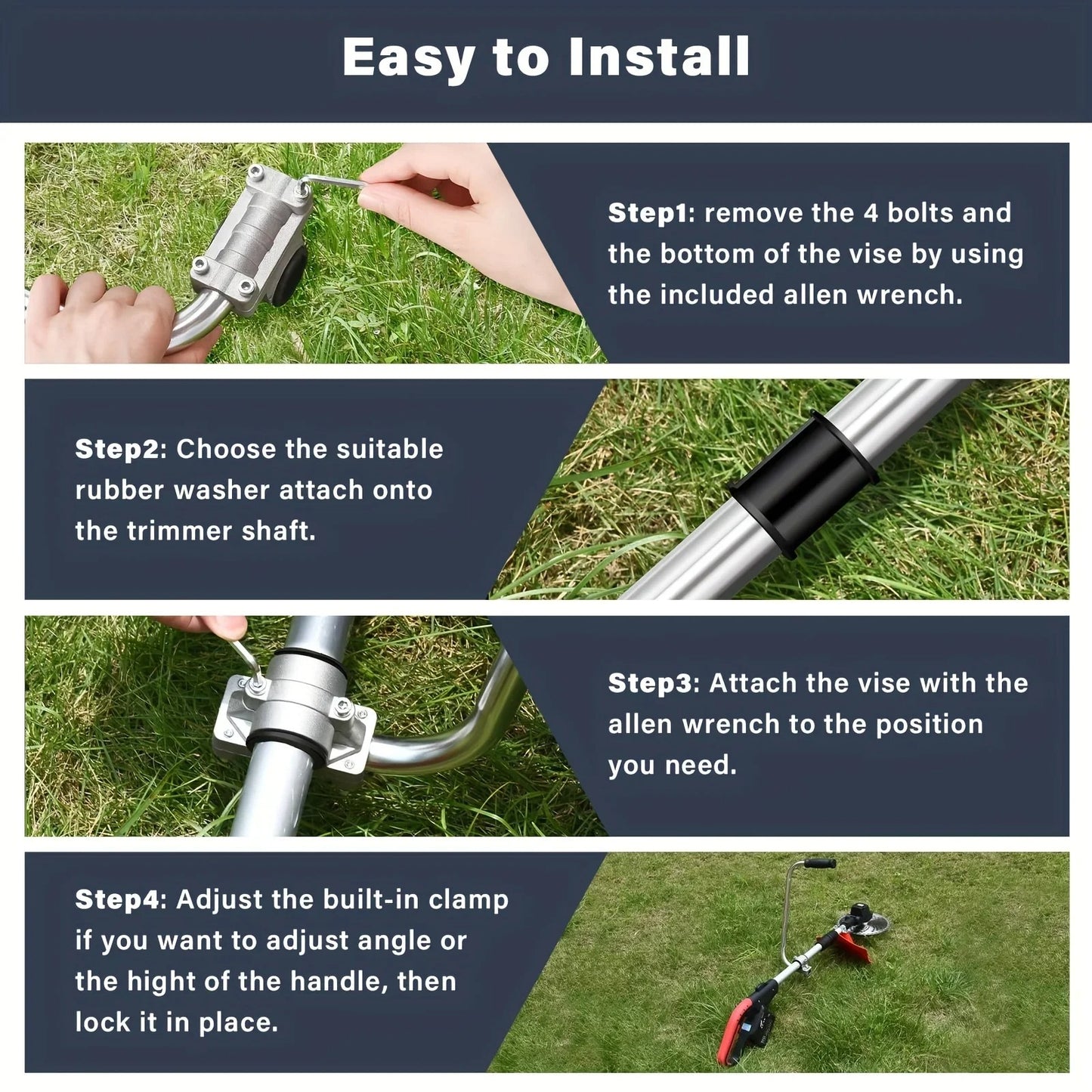 Easy to Install

Step1: remove the 4 bolts and the bottom of the vise by using the included allen wrench.

Step2: Choose the suitable rubber washer attach onto the trimmer shaft.

Step3: Attach the vise with the allen wrench to the position you need.

Step4: Adjust the built-in clamp if you want to adjust angle or the hight of the handle, then lock it in place.