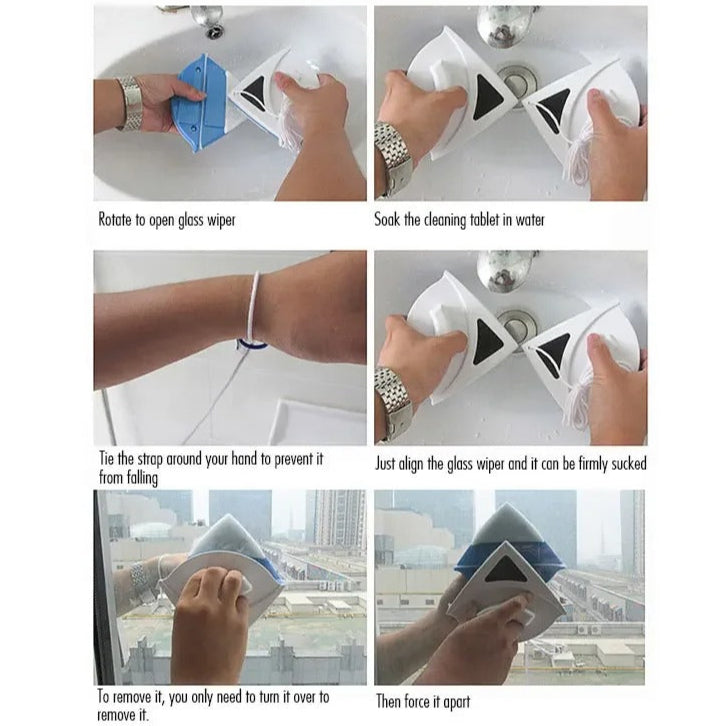 Rotate to open glass wiper

Soak the cleaning tablet in water

Tie the strap around your hand to prevent it from falling

Just align the glass wiper and it can be firmly sucked

To remove it, you only need to turn it over to remove it.

Then force it apart